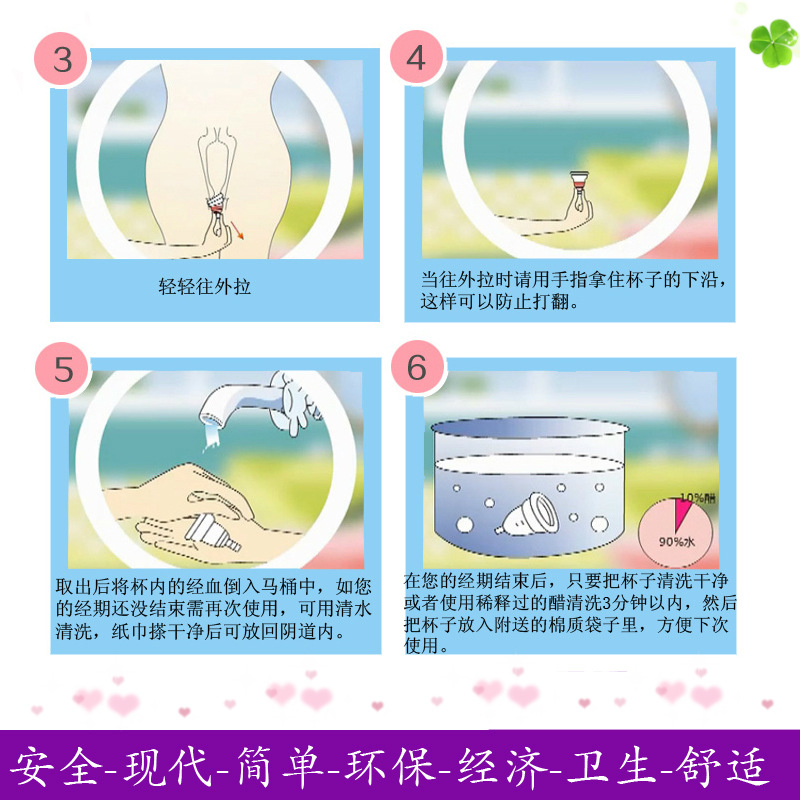 3

轻轻往外拉

4

当往外拉时请用手指拿住杯子的下沿，这样可以防止打翻。

5

取出后将杯内的经血倒入马桶中，如您的经期还没结束需再次使用，可用清水清洗，纸巾搽干净后可放回阴道内。

6

10%醋

90%水

在您的经期结束后，只要把杯子清洗干净或者使用稀释过的醋清洗3分钟以内，然后把杯子放入附送的棉质袋子里，方便下次使用。

安全-现代-简单-环保-经济-卫生-舒适