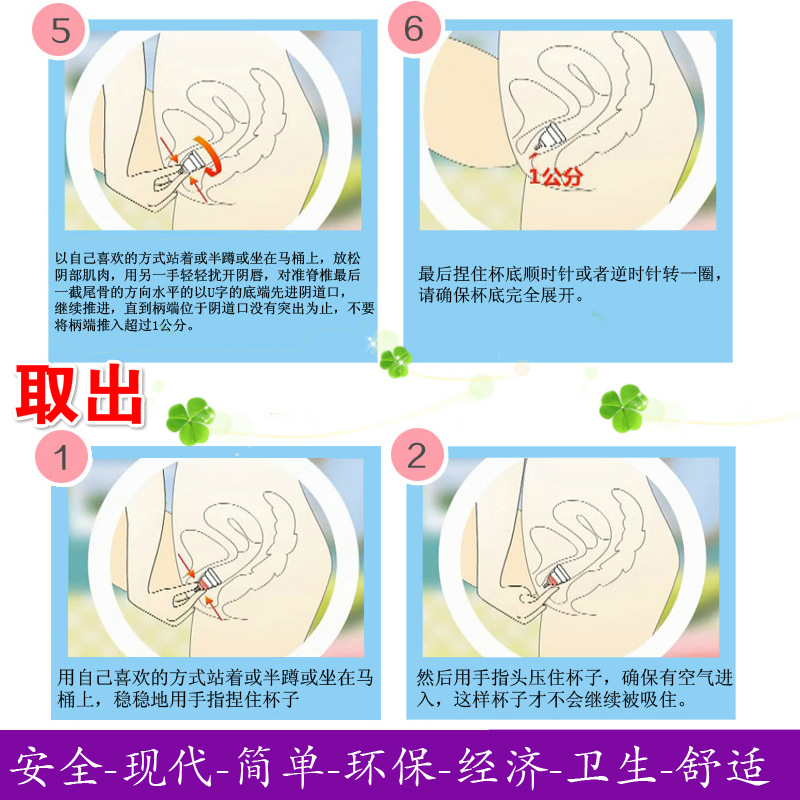 5

以自己喜欢的方式站着或半蹲或坐在马桶上，放松阴部肌肉，用另一手轻轻扰开阴唇，对准脊椎最后一截尾骨的方向水平的以U字的底端先进阴道口，继续推进，直到柄端位于阴道口没有突出为止，不要将柄端推入超过1公分。

6

1公分

最后捏住杯底顺时针或者逆时针转一圈，请确保杯底完全展开。

取出

1

用自己喜欢的方式站着或半蹲或坐在马桶上，稳稳地用手指捏住杯子

2

然后用手指头压住杯子，确保有空气进入，这样杯子才不会继续被吸住。

安全-现代-简单-环保-经济-卫生-舒适